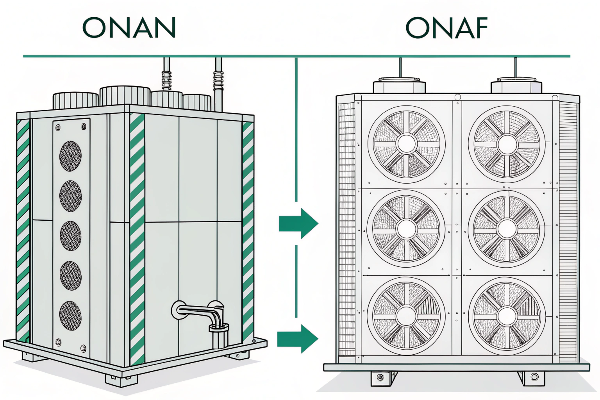 ONAN

ONAF